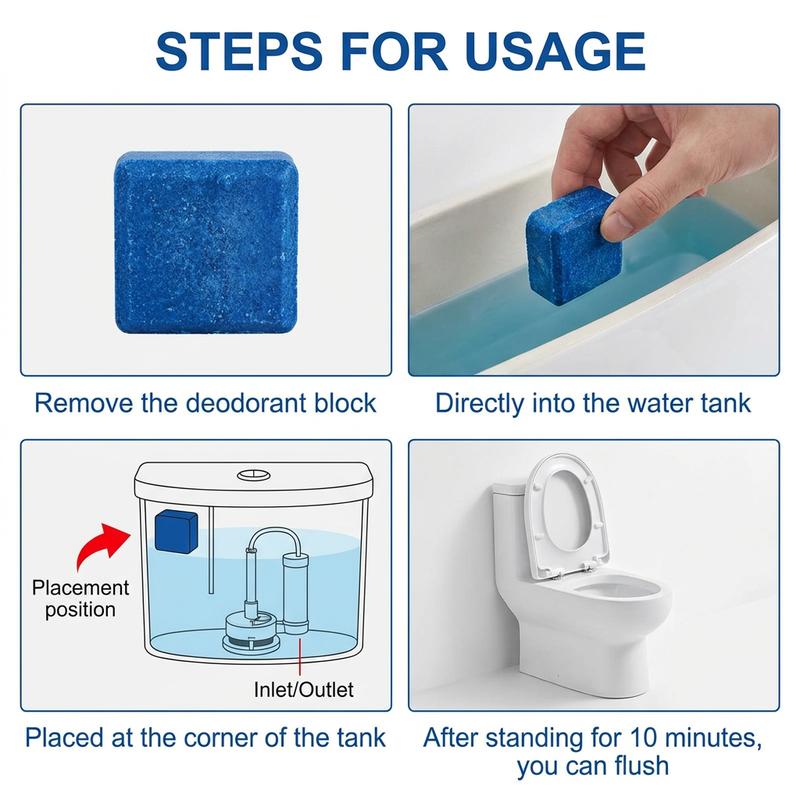 STEPS FOR USAGE

Remove the deodorant block

Directly into the water tank

Placement position

Inlet/Outlet

Placed at the corner of the tank

After standing for 10 minutes, you can flush